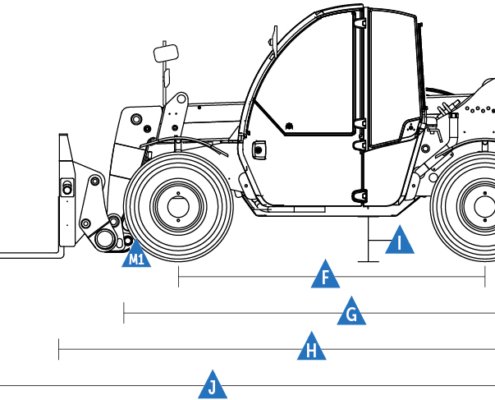 M1
I
F
G
H
J